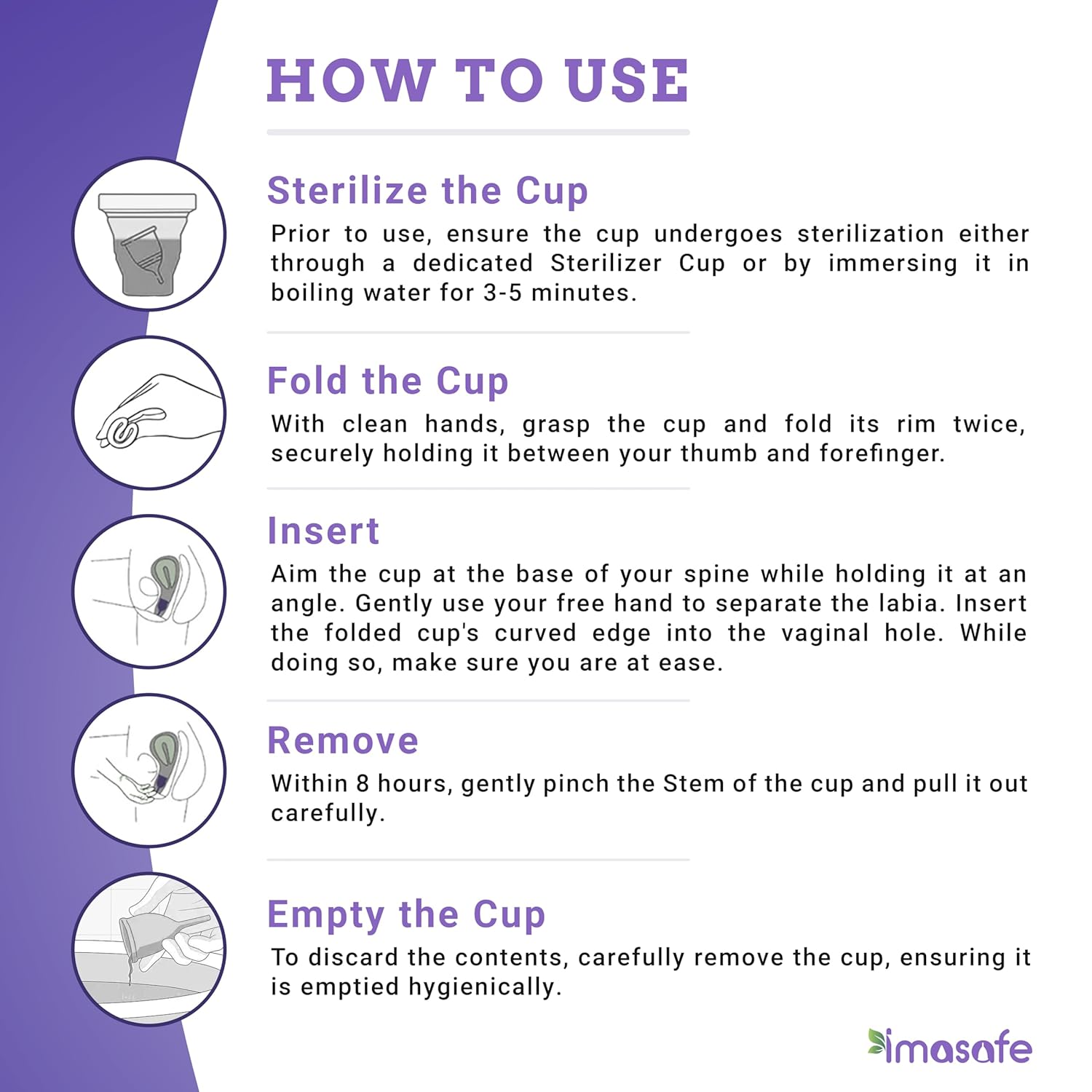 HOW TO USE

Sterilize the Cup

Prior to use, ensure the cup undergoes sterilization either through a dedicated Sterilizer Cup or by immersing it in boiling water for 3-5 minutes.

Fold the Cup

With clean hands, grasp the cup and fold its rim twice, securely holding it between your thumb and forefinger.

Insert

Aim the cup at the base of your spine while holding it at an angle. Gently use your free hand to separate the labia. Insert the folded cup's curved edge into the vaginal hole. While doing so, make sure you are at ease.

Remove

Within 8 hours, gently pinch the Stem of the cup and pull it out carefully.

Empty the Cup

To discard the contents, carefully remove the cup, ensuring it is emptied hygienically.

imasafe