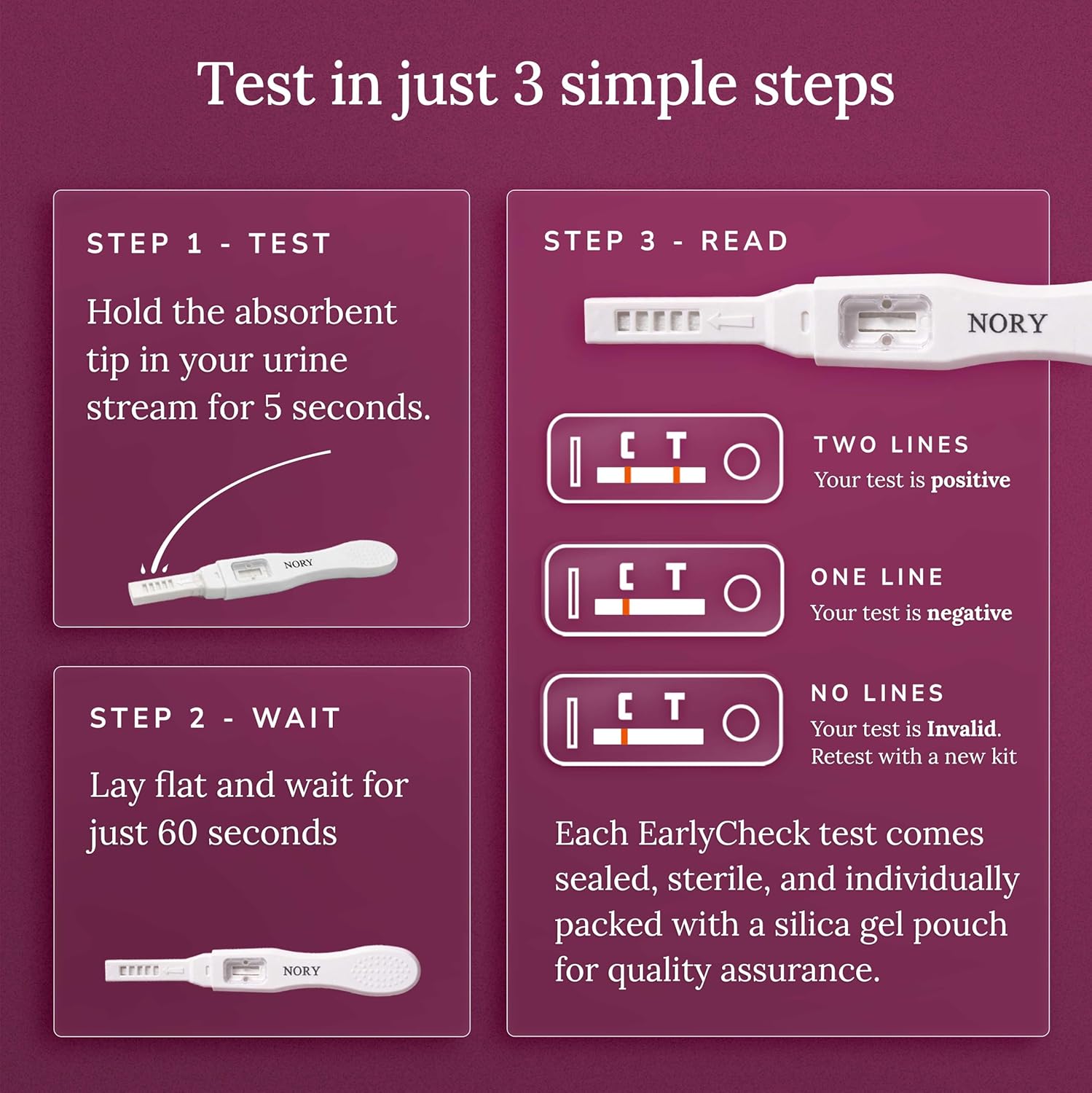 Test in just 3 simple steps

STEP 1 - TEST

Hold the absorbent tip in your urine stream for 5 seconds.

NORY

STEP 2 - WAIT

Lay flat and wait for just 60 seconds

NORY

STEP 3 - READ

NORY

C T

TWO LINES
Your test is positive

C T

ONE LINE
Your test is negative

C T

NO LINES
Your test is Invalid. Retest with a new kit

Each EarlyCheck test comes sealed, sterile, and individually packed with a silica gel pouch for quality assurance.