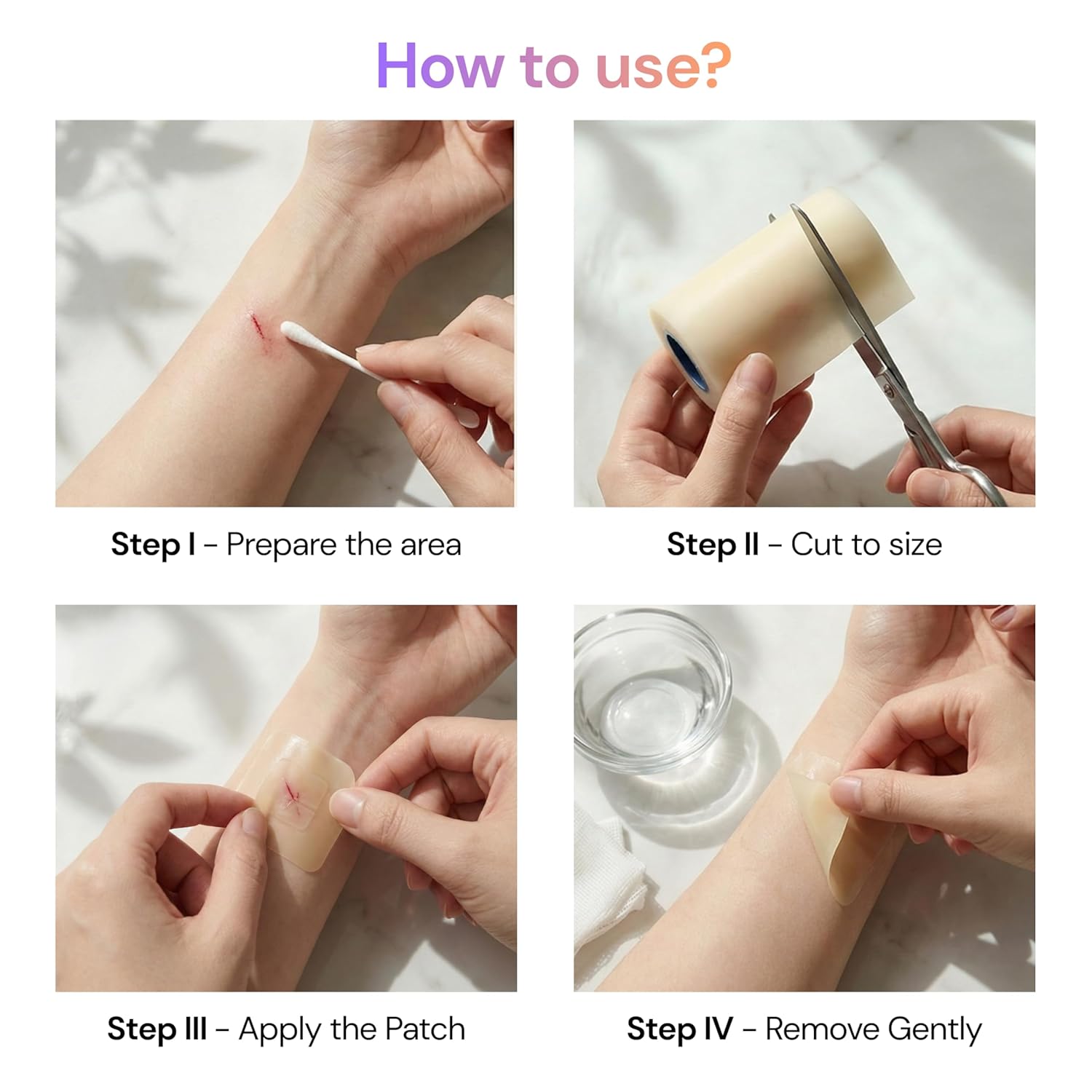 How to use?

Step I – Prepare the area

Step II – Cut to size

Step III – Apply the Patch

Step IV – Remove Gently