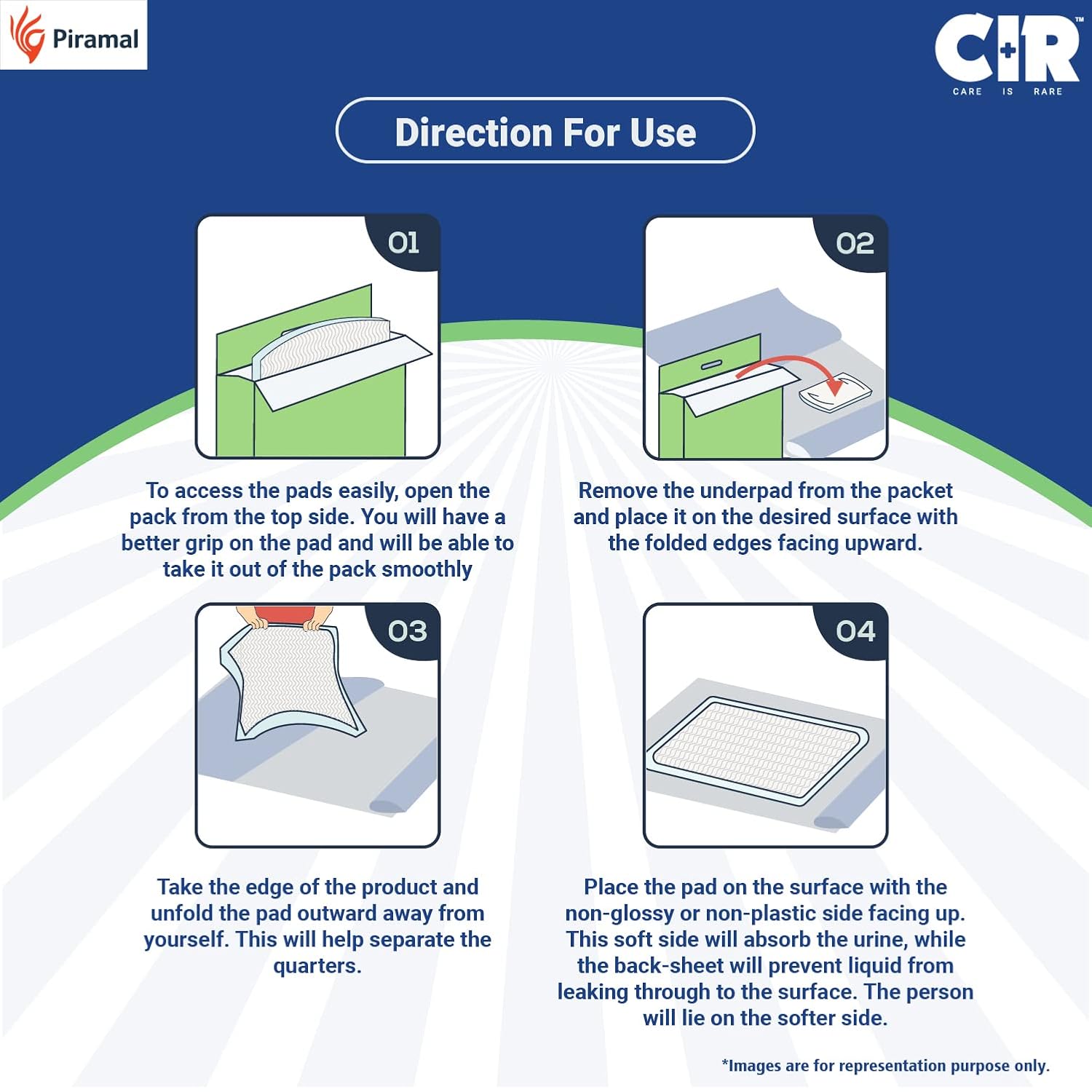 Piramal

CIR™
CARE IS RARE

Direction For Use

01

To access the pads easily, open the pack from the top side. You will have a better grip on the pad and will be able to take it out of the pack smoothly

02

Remove the underpad from the packet and place it on the desired surface with the folded edges facing upward.

03

Take the edge of the product and unfold the pad outward away from yourself. This will help separate the quarters.

04

Place the pad on the surface with the non-glossy or non-plastic side facing up. This soft side will absorb the urine, while the back-sheet will prevent liquid from leaking through to the surface. The person will lie on the softer side.

*Images are for representation purpose only.