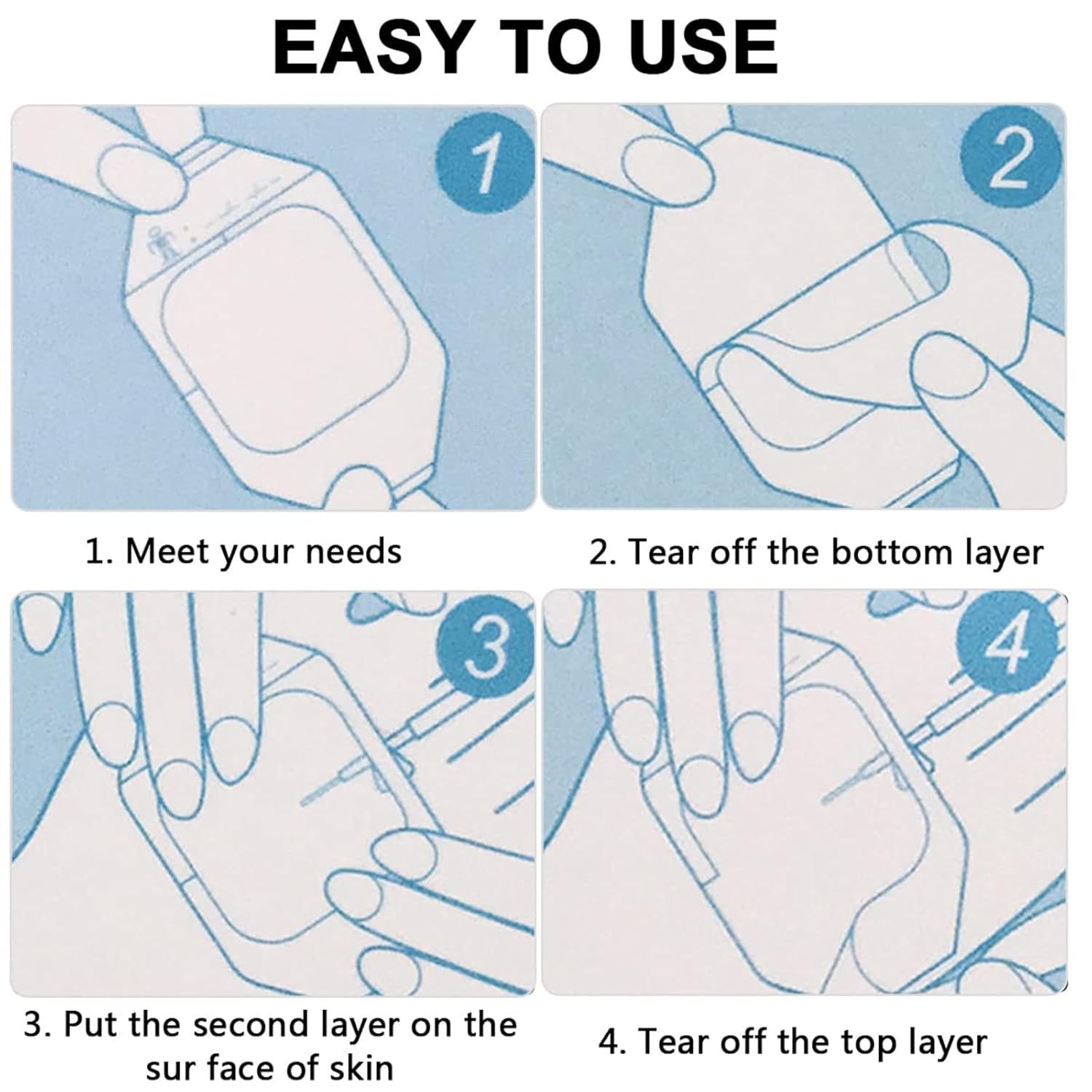 EASY TO USE

1

2

1. Meet your needs

2. Tear off the bottom layer

3

4

3. Put the second layer on the sur face of skin

4. Tear off the top layer