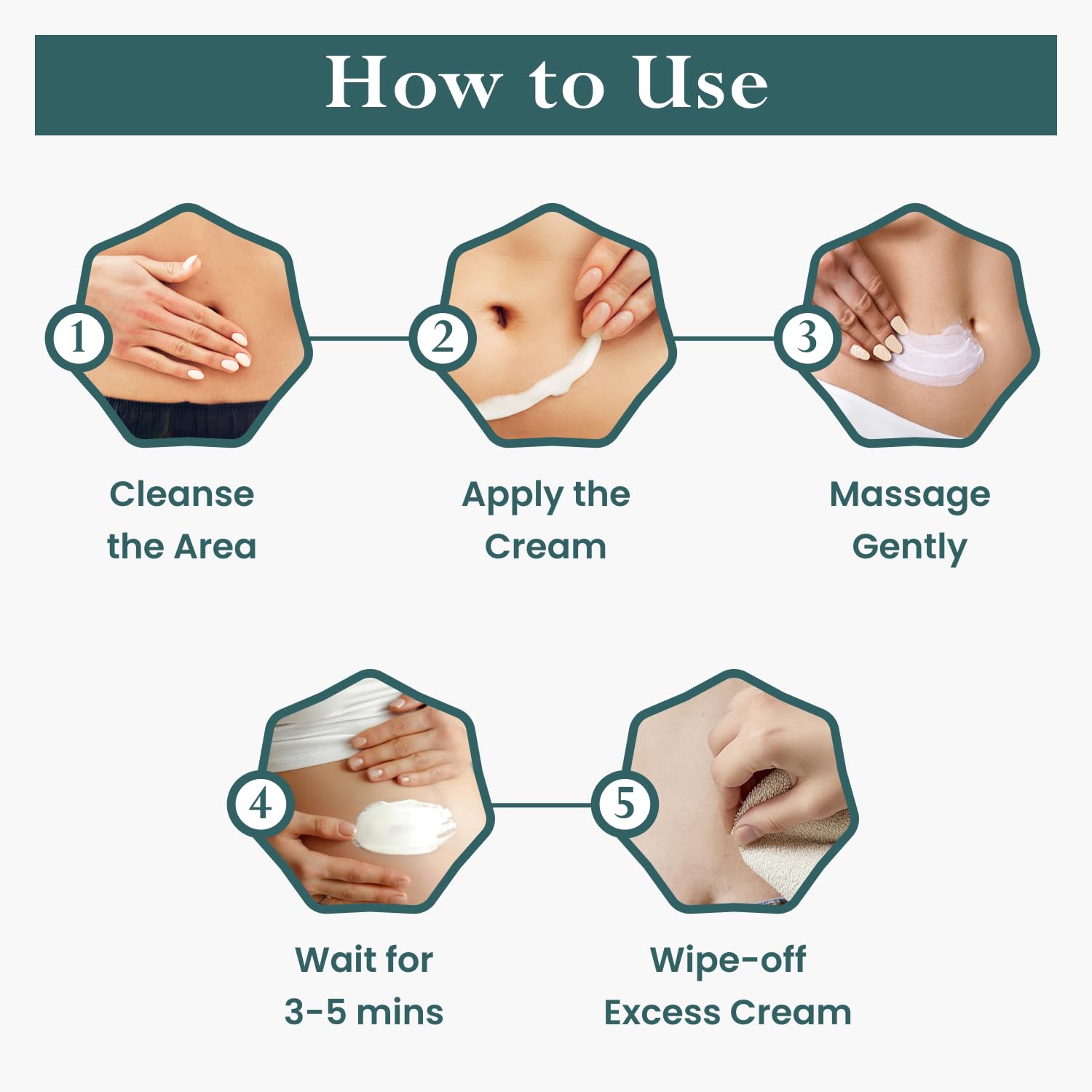 How to Use

1

Cleanse the Area

2

Apply the Cream

3

Massage Gently

4

Wait for 3-5 mins

5

Wipe-off Excess Cream