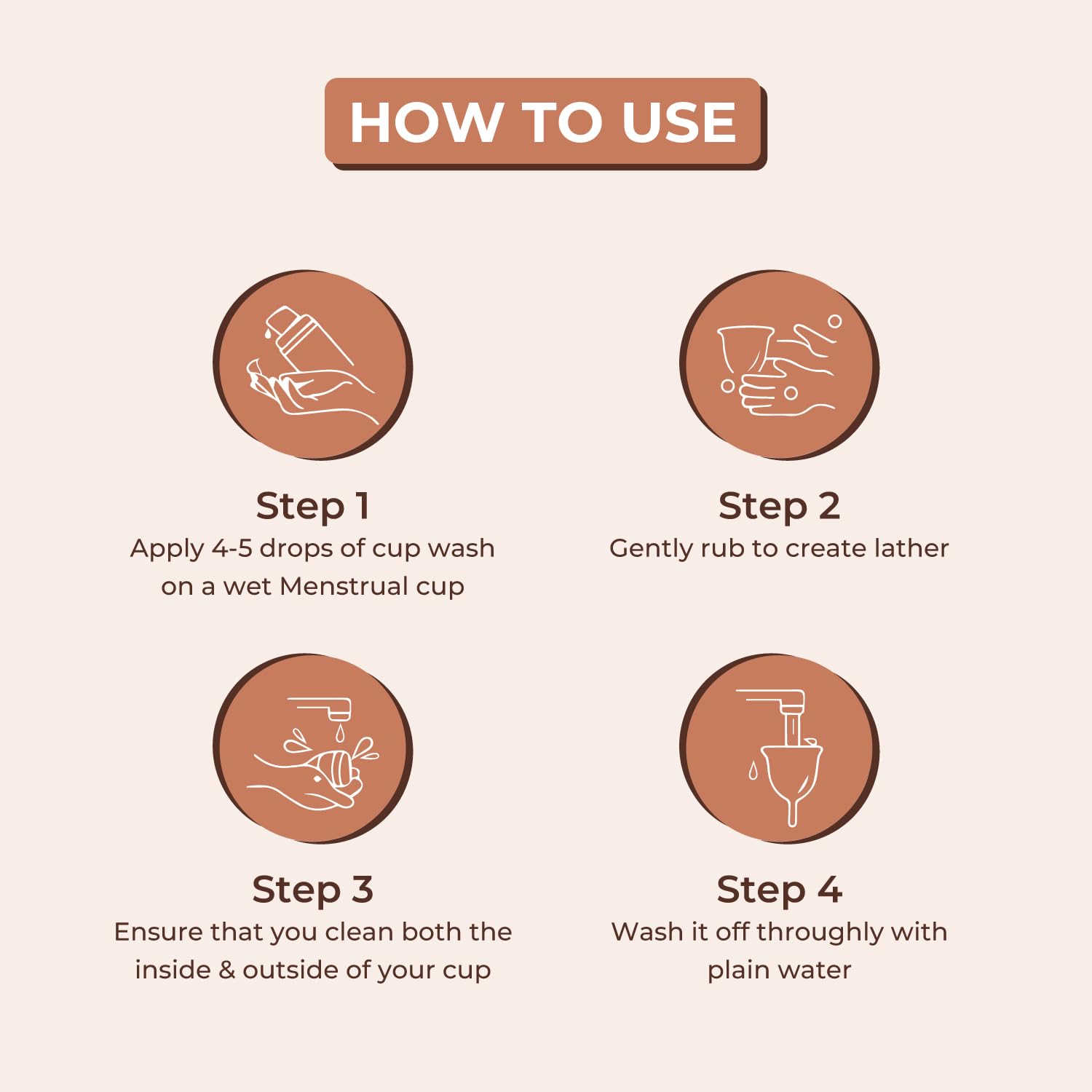 HOW TO USE

Step 1
Apply 4-5 drops of cup wash on a wet Menstrual cup

Step 2
Gently rub to create lather

Step 3
Ensure that you clean both the inside & outside of your cup

Step 4
Wash it off throughly with plain water