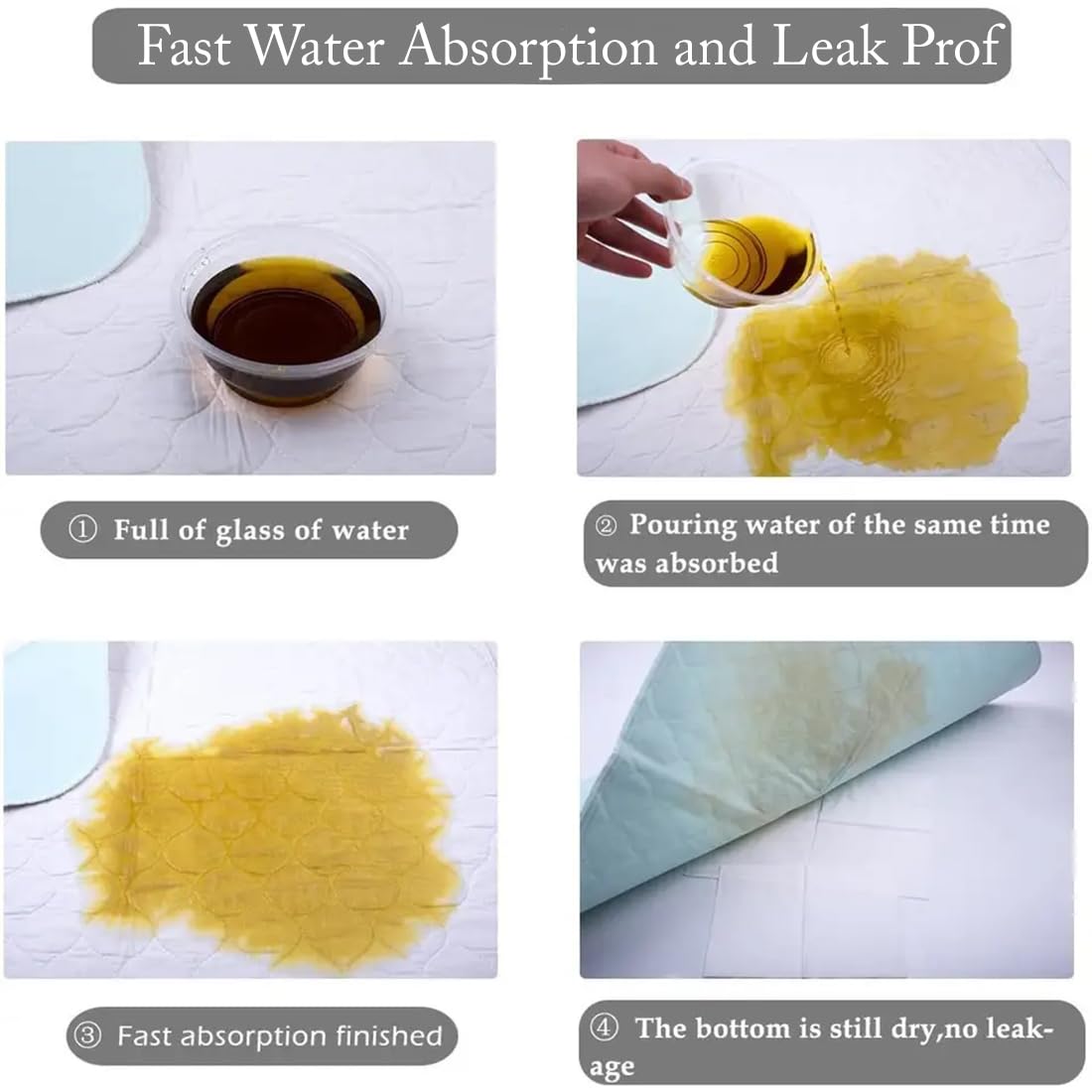 Fast Water Absorption and Leak Prof

① Full of glass of water

② Pouring water of the same time was absorbed

③ Fast absorption finished

④ The bottom is still dry,no leakage