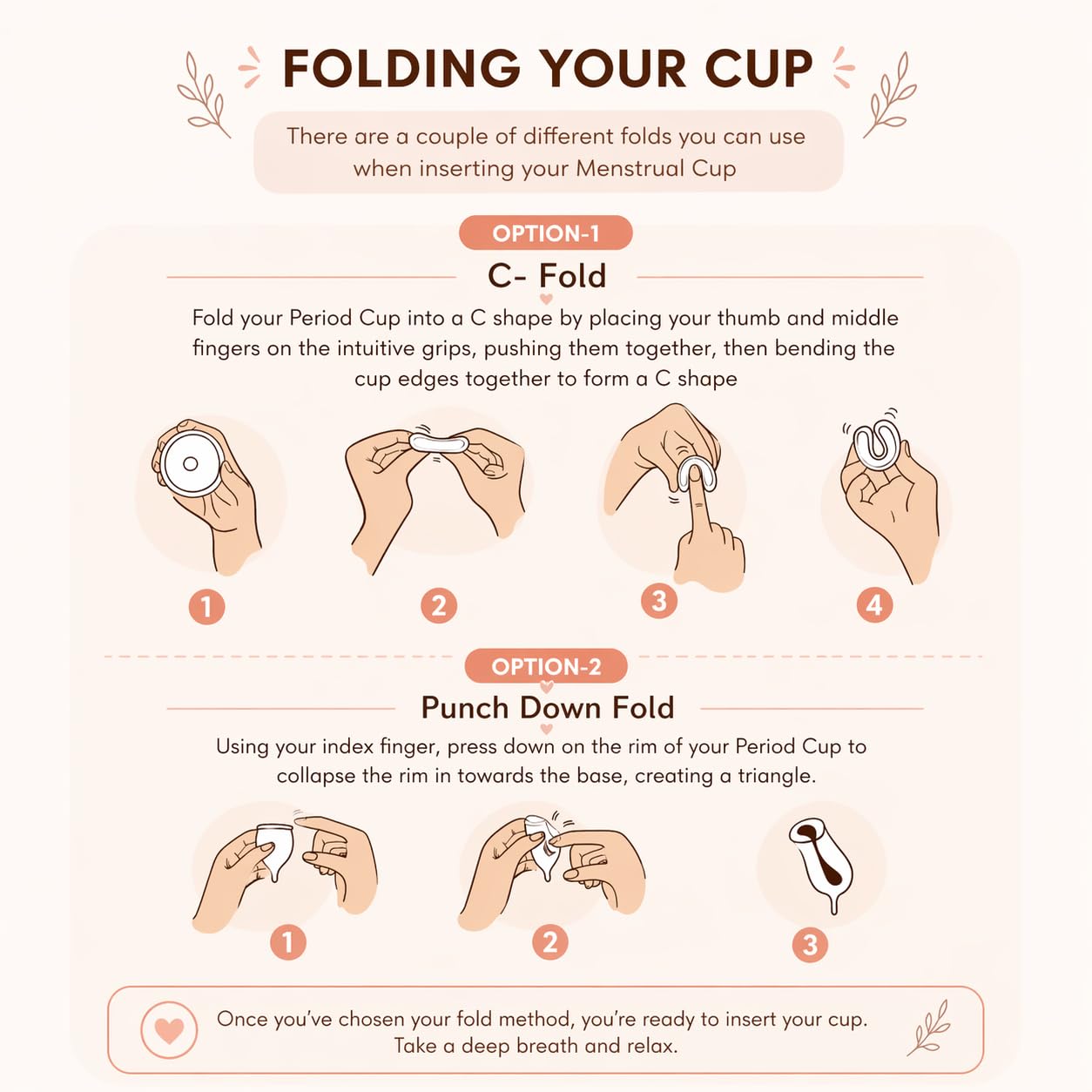 FOLDING YOUR CUP

There are a couple of different folds you can use when inserting your Menstrual Cup

OPTION-1

C- Fold

Fold your Period Cup into a C shape by placing your thumb and middle fingers on the intuitive grips, pushing them together, then bending the cup edges together to form a C shape

1

2

3

4

OPTION-2

Punch Down Fold

Using your index finger, press down on the rim of your Period Cup to collapse the rim in towards the base, creating a triangle.

1

2

3

Once you've chosen your fold method, you're ready to insert your cup. Take a deep breath and relax.