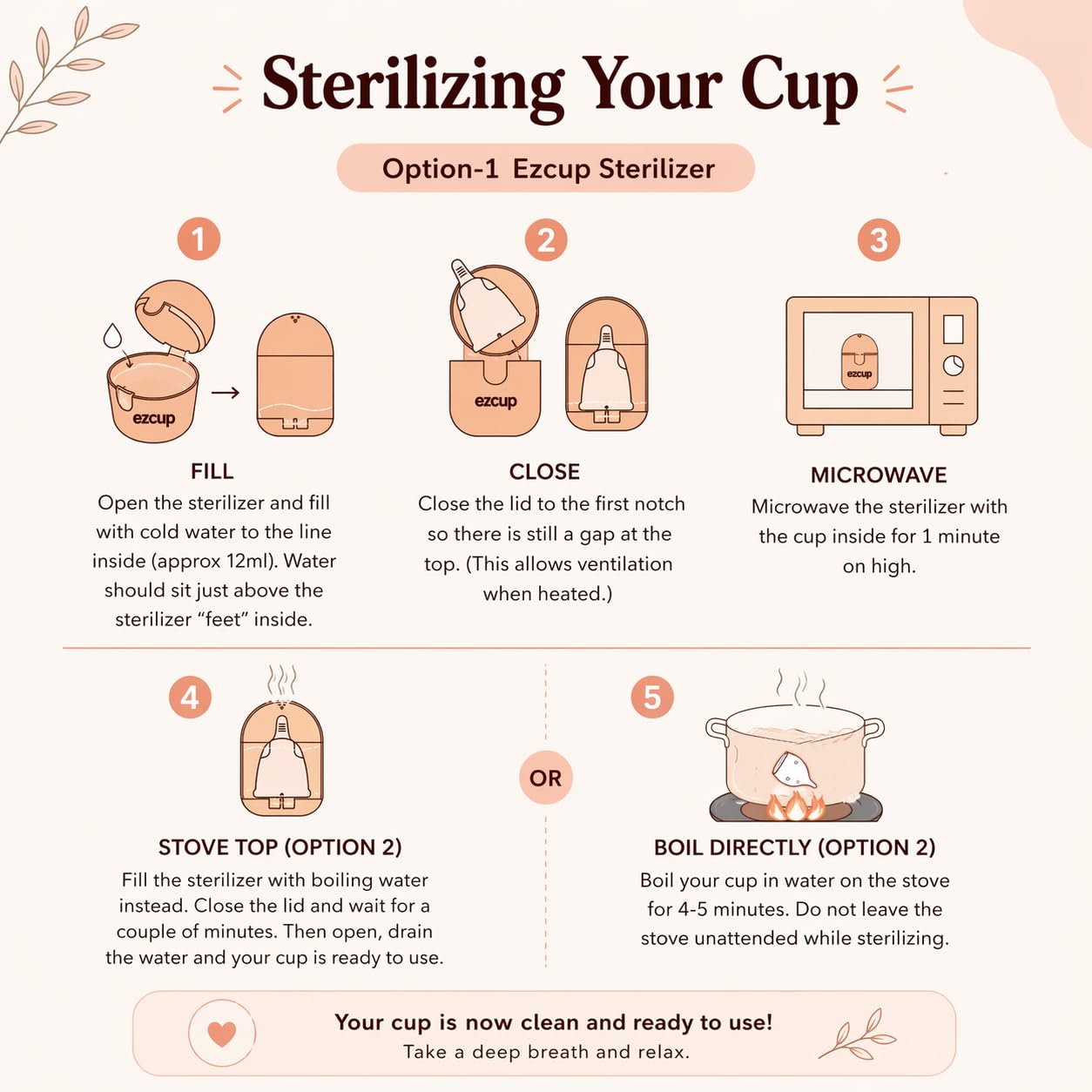 Sterilizing Your Cup

Option-1 Ezcup Sterilizer

1

ezcup

FILL

Open the sterilizer and fill with cold water to the line inside (approx 12ml). Water should sit just above the sterilizer "feet" inside.

2

ezcup

CLOSE

Close the lid to the first notch so there is still a gap at the top. (This allows ventilation when heated.)

3

ezcup

MICROWAVE

Microwave the sterilizer with the cup inside for 1 minute on high.

4

STOVE TOP (OPTION 2)

Fill the sterilizer with boiling water instead. Close the lid and wait for a couple of minutes. Then open, drain the water and your cup is ready to use.

OR

5

BOIL DIRECTLY (OPTION 2)

Boil your cup in water on the stove for 4-5 minutes. Do not leave the stove unattended while sterilizing.

Your cup is now clean and ready to use!
Take a deep breath and relax.