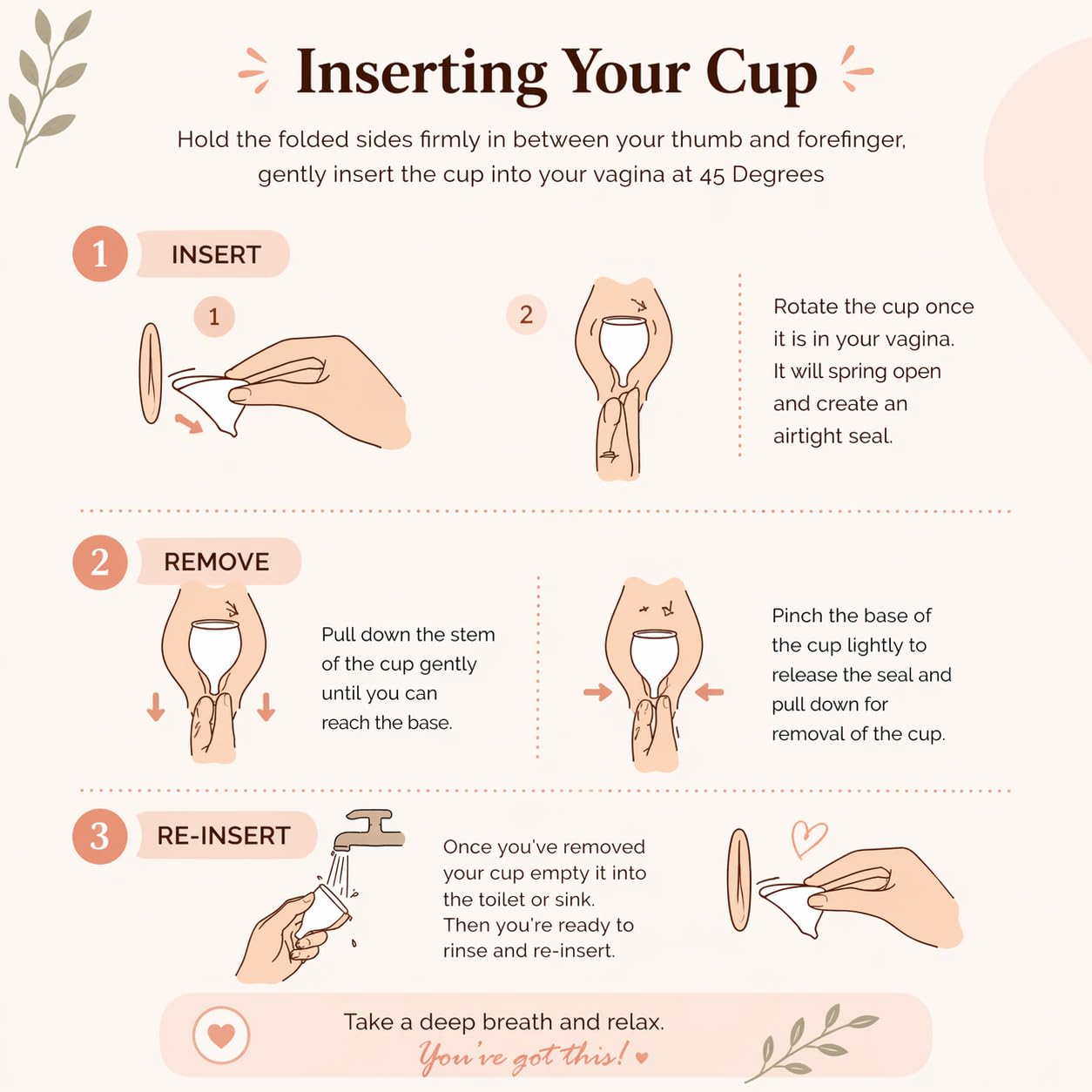 Inserting Your Cup

Hold the folded sides firmly in between your thumb and forefinger, gently insert the cup into your vagina at 45 Degrees

1 INSERT

1

2

Rotate the cup once it is in your vagina. It will spring open and create an airtight seal.

2 REMOVE

Pull down the stem of the cup gently until you can reach the base.

Pinch the base of the cup lightly to release the seal and pull down for removal of the cup.

3 RE-INSERT

Once you've removed your cup empty it into the toilet or sink. Then you're ready to rinse and re-insert.

Take a deep breath and relax.
You've got this!