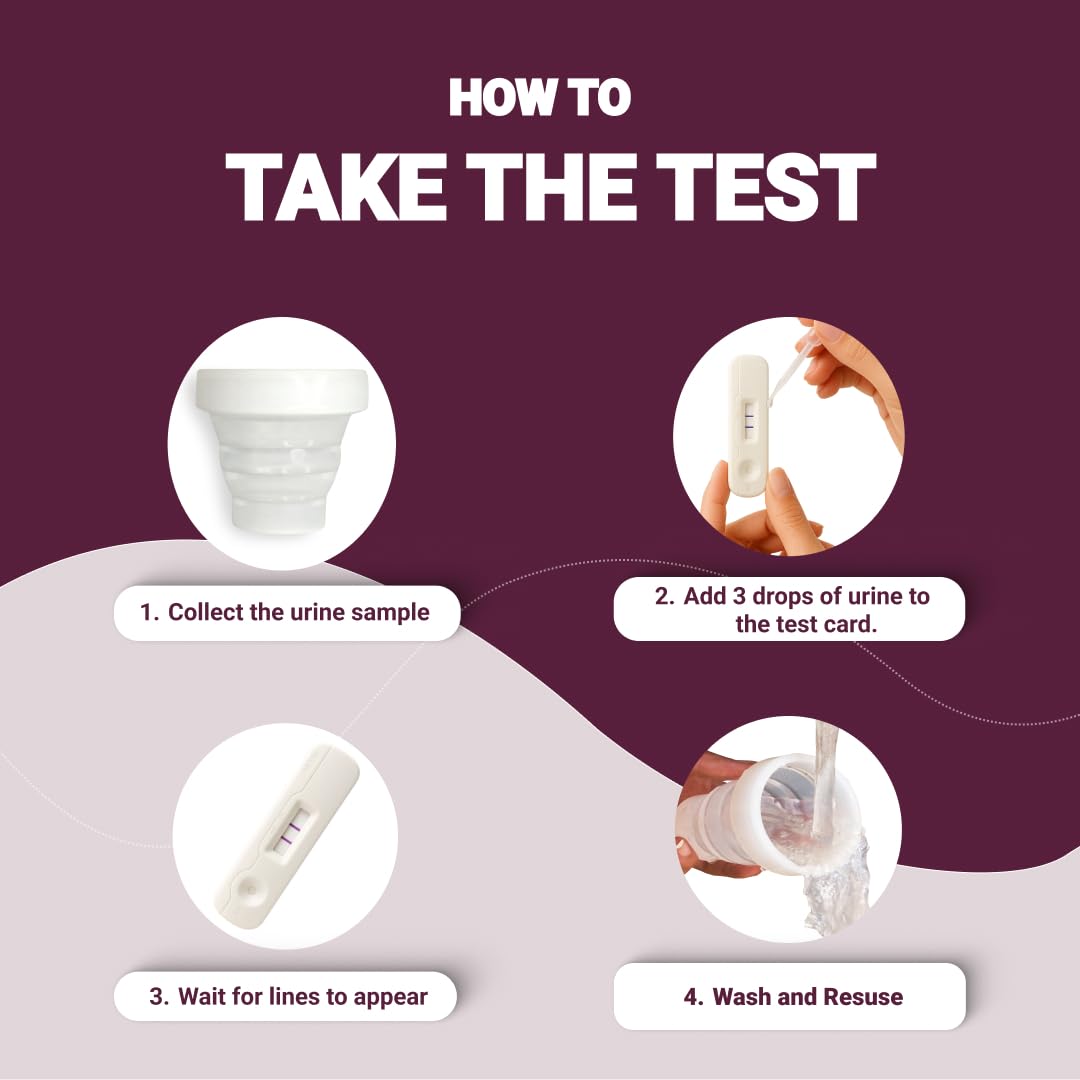 HOW TO
TAKE THE TEST

1. Collect the urine sample

2. Add 3 drops of urine to the test card.

3. Wait for lines to appear

4. Wash and Resuse