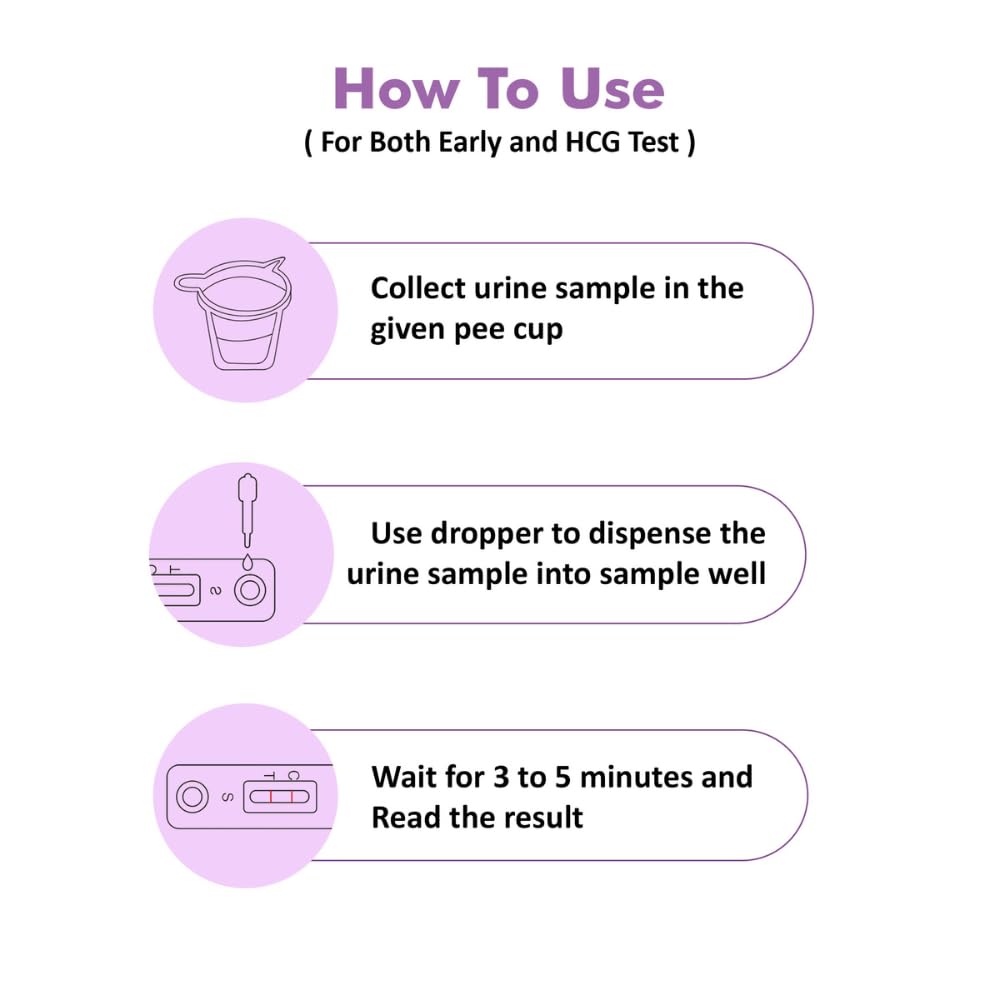 How To Use
( For Both Early and HCG Test )

Collect urine sample in the given pee cup

T
S
Use dropper to dispense the urine sample into sample well

S
T C
Wait for 3 to 5 minutes and Read the result