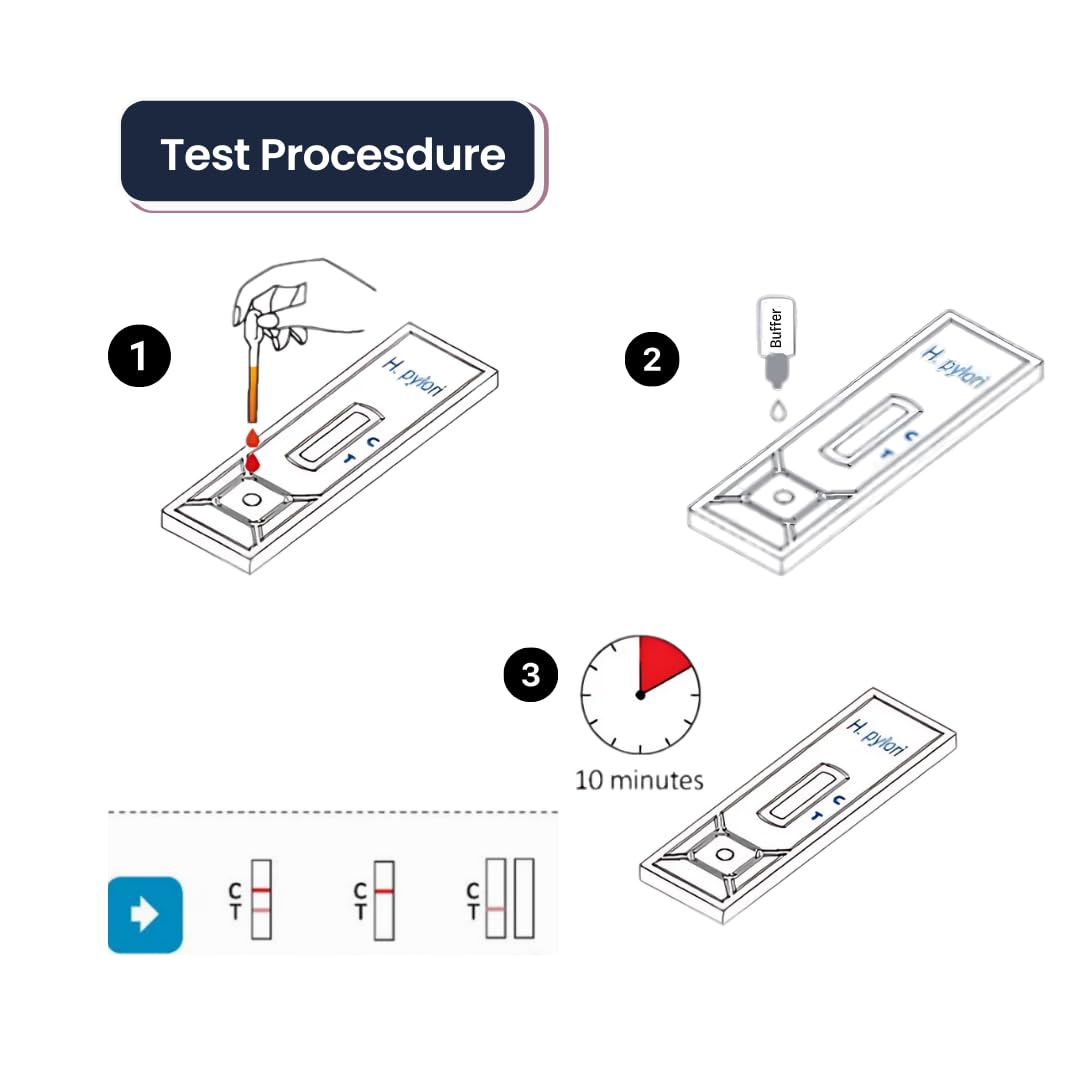 Test Procesdure

1

H. pylori

C
T

2

Buffer

H. pylori

C
T

3

10 minutes

H. pylori

C
T

C
T

C
T

C
T