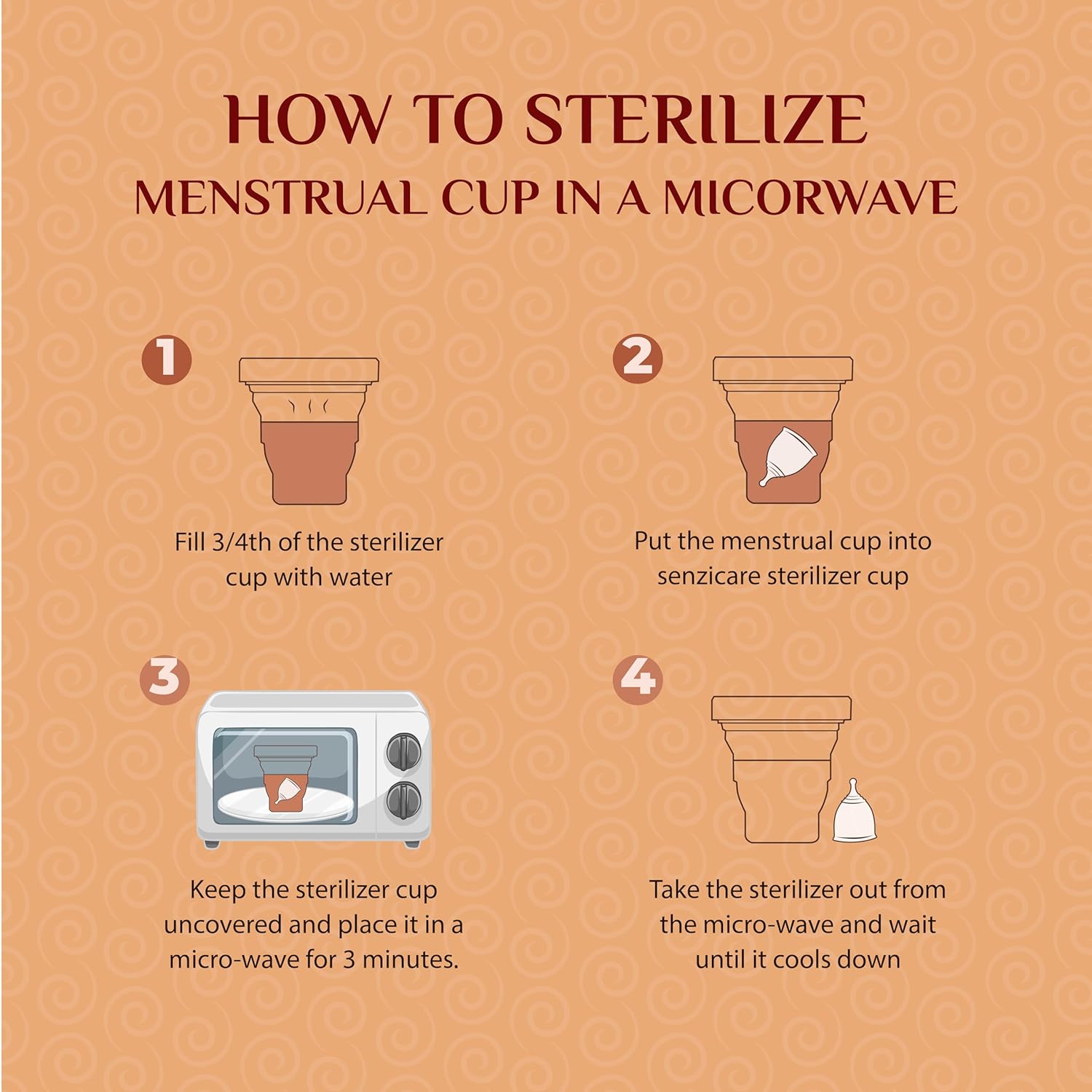 HOW TO STERILIZE
MENSTRUAL CUP IN A MICORWAVE

1

Fill 3/4th of the sterilizer cup with water

2

Put the menstrual cup into senzicare sterilizer cup

3

Keep the sterilizer cup uncovered and place it in a micro-wave for 3 minutes.

4

Take the sterilizer out from the micro-wave and wait until it cools down