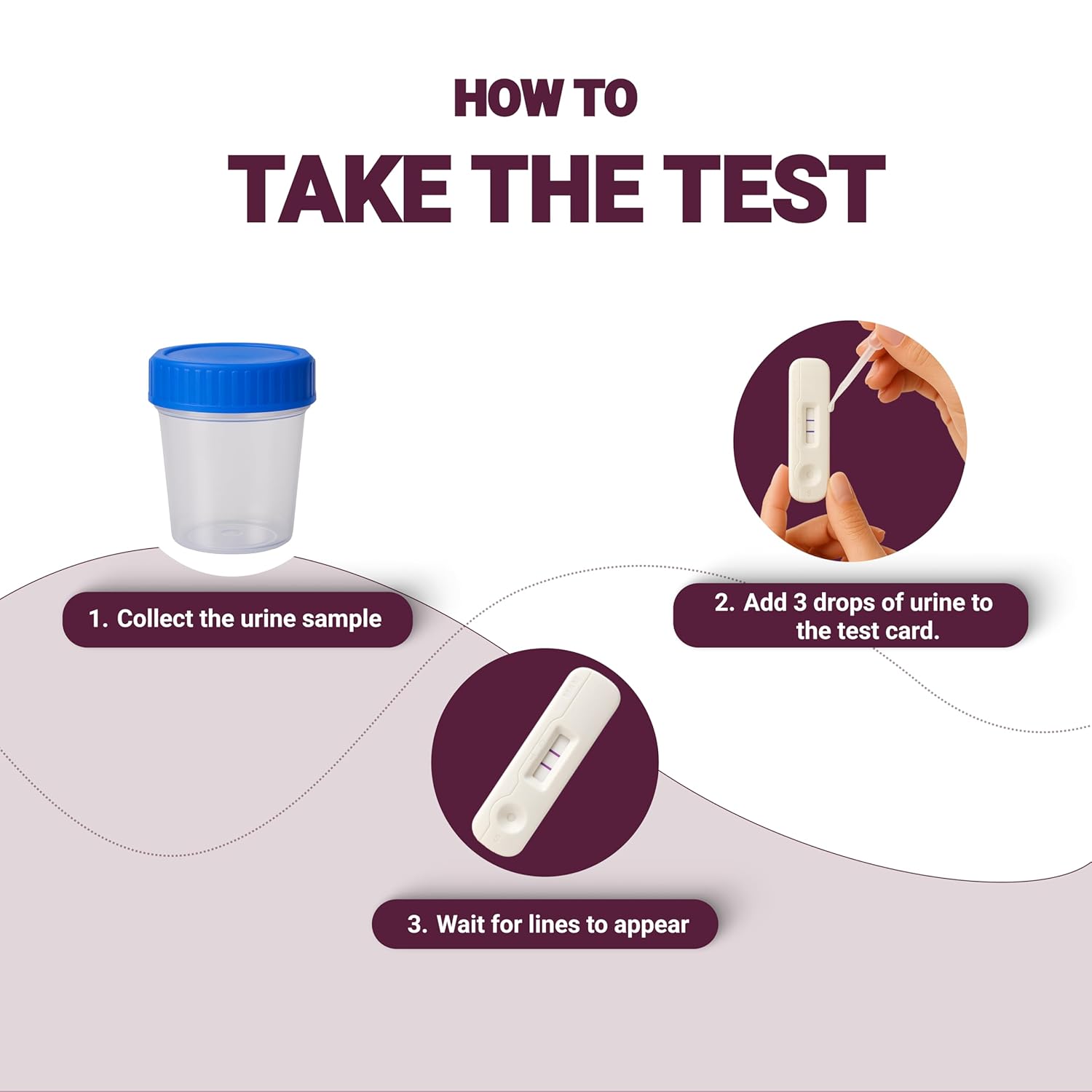 HOW TO
TAKE THE TEST

1. Collect the urine sample

2. Add 3 drops of urine to the test card.

3. Wait for lines to appear